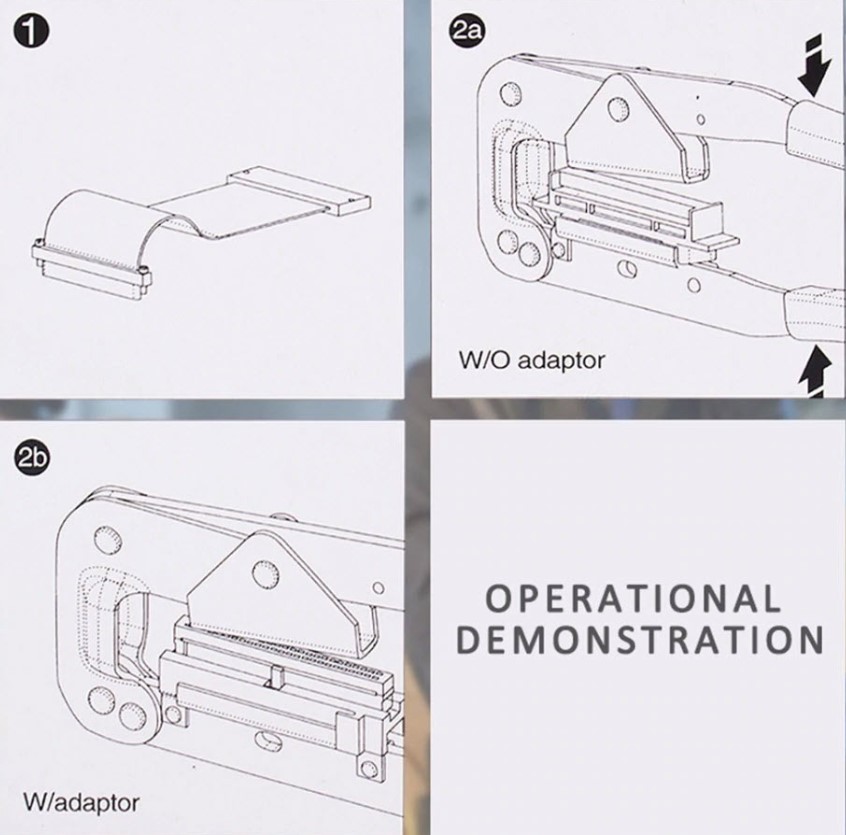 1

2a

W/O adaptor

2b

W/adaptor

OPERATIONAL DEMONSTRATION